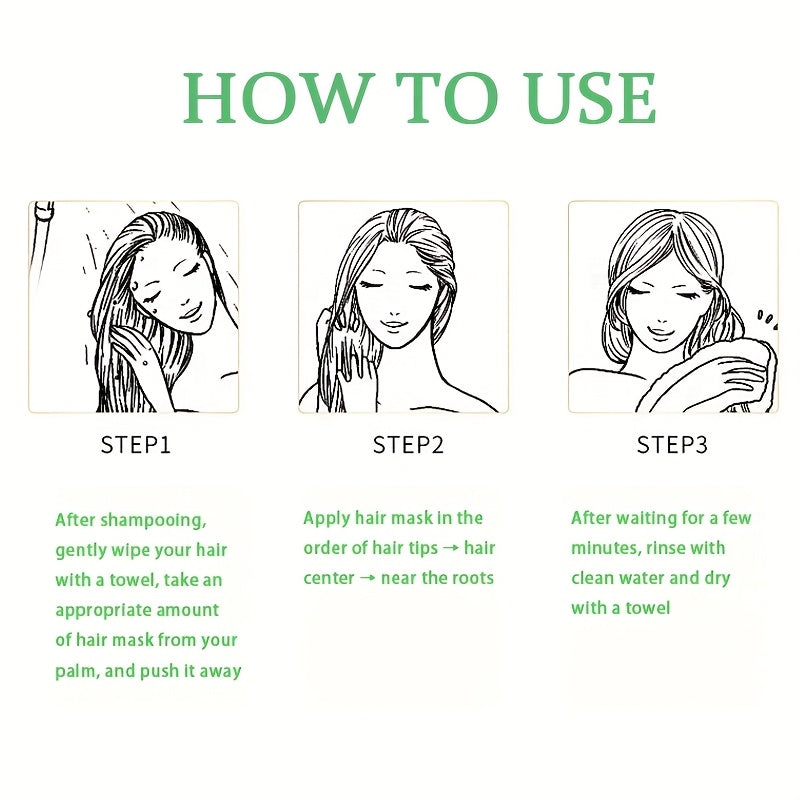 HOW TO USE

STEP1

After shampooing, gently wipe your hair with a towel, take an appropriate amount of hair mask from your palm, and push it away

STEP2

Apply hair mask in the order of hair tips → hair center → near the roots

STEP3

After waiting for a few minutes, rinse with clean water and dry with a towel